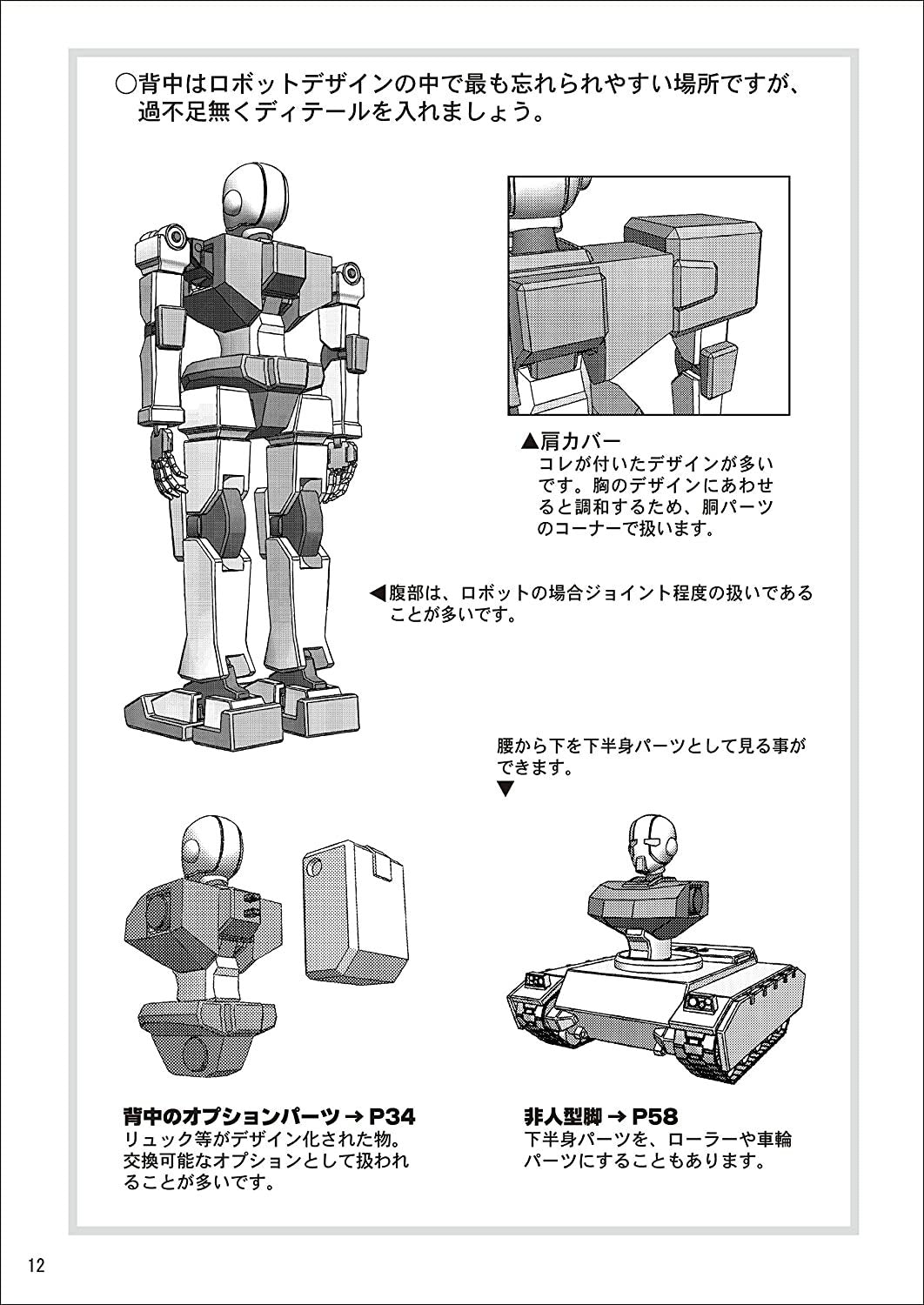 ○背中はロボットデザインの中で最も忘れられやすい場所ですが、過不足無くディテールを入れましょう。

▲肩カバー
コレが付いたデザインが多いです。胸のデザインにあわせると調和するため、胴パーツのコーナーで扱います。

◀腹部は、ロボットの場合ジョイント程度の扱いであることが多いです。

腰から下を下半身パーツとして見る事ができます。
▼

背中のオプションパーツ → P34
リュック等がデザイン化された物。交換可能なオプションとして扱われることが多いです。

非人型脚 → P58
下半身パーツを、ローラーや車輪パーツにすることもあります。

12