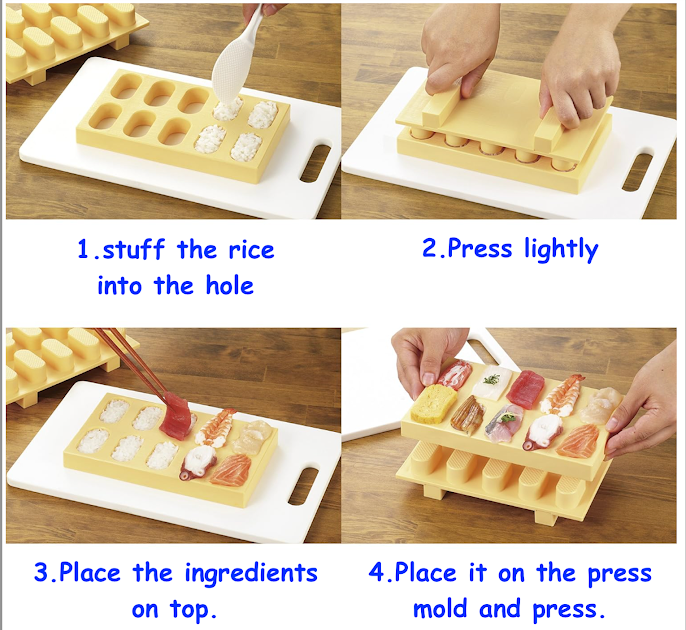 1.stuff the rice into the hole

2.Press lightly

3.Place the ingredients on top.

4.Place it on the press mold and press.