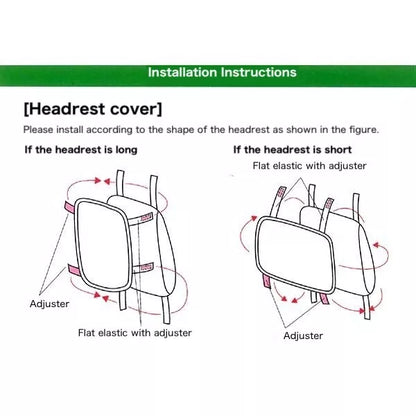 Installation Instructions

[Headrest cover]

Please install according to the shape of the headrest as shown in the figure.

If the headrest is long

Adjuster

Flat elastic with adjuster

If the headrest is short

Flat elastic with adjuster

Adjuster