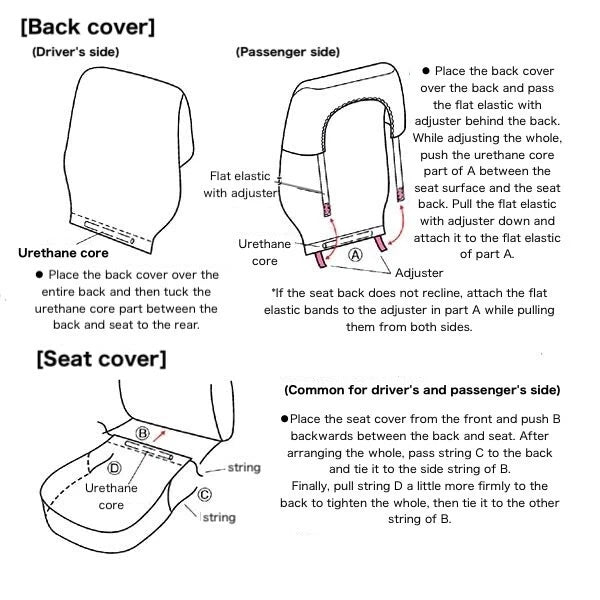 [Back cover]

(Driver's side)

Urethane core

● Place the back cover over the entire back and then tuck the urethane core part between the back and seat to the rear.

(Passenger side)

Flat elastic with adjuster

Urethane core

Ⓐ

Adjuster

● Place the back cover over the back and pass the flat elastic with adjuster behind the back. While adjusting the whole, push the urethane core part of A between the seat surface and the seat back. Pull the flat elastic with adjuster down and attach it to the flat elastic of part A.

*If the seat back does not recline, attach the flat elastic bands to the adjuster in part A while pulling them from both sides.

[Seat cover]

Ⓑ

Ⓓ

Urethane core

string

Ⓒ

string

(Common for driver's and passenger's side)

●Place the seat cover from the front and push B backwards between the back and seat. After arranging the whole, pass string C to the back and tie it to the side string of B.
Finally, pull string D a little more firmly to the back to tighten the whole, then tie it to the other string of B.